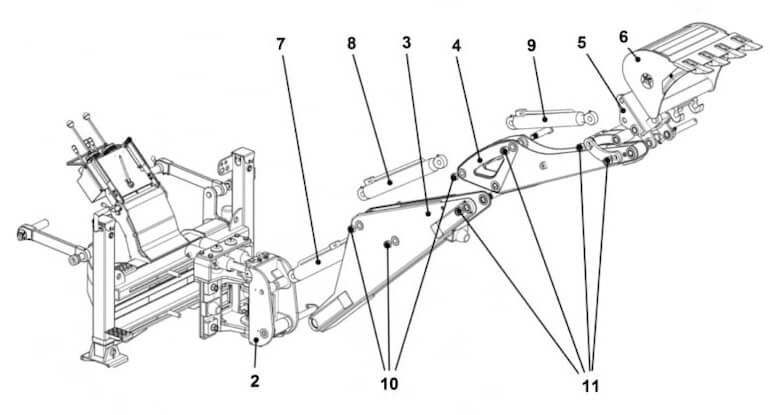 7
8
3
4
9
5
6
2
10
11